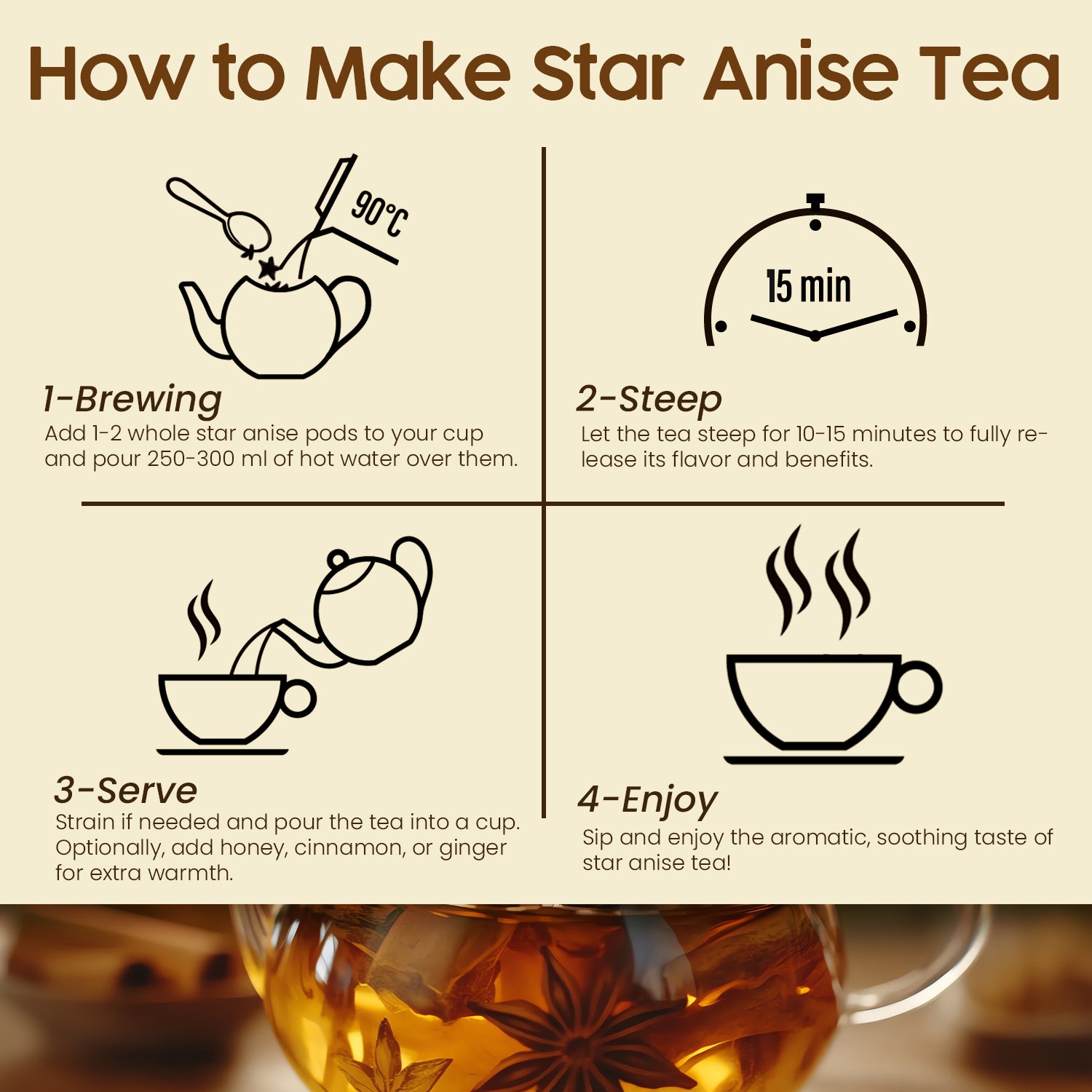 How to Make Star Anise Tea

90°C

1-Brewing
Add 1-2 whole star anise pods to your cup and pour 250-300 ml of hot water over them.

15 min

2-Steep
Let the tea steep for 10-15 minutes to fully release its flavor and benefits.

3-Serve
Strain if needed and pour the tea into a cup. Optionally, add honey, cinnamon, or ginger for extra warmth.

4-Enjoy
Sip and enjoy the aromatic, soothing taste of star anise tea!