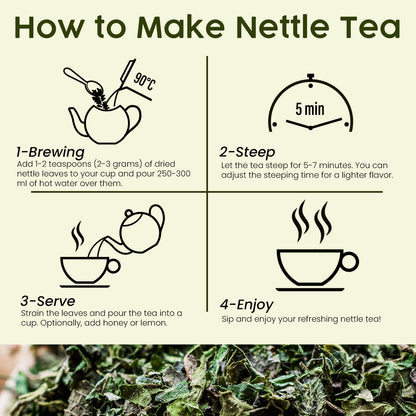 How to Make Nettle Tea

90°C

1-Brewing
Add 1-2 teaspoons (2-3 grams) of dried nettle leaves to your cup and pour 250-300 ml of hot water over them.

5 min

2-Steep
Let the tea steep for 5-7 minutes. You can adjust the steeping time for a lighter flavor.

3-Serve
Strain the leaves and pour the tea into a cup. Optionally, add honey or lemon.

4-Enjoy
Sip and enjoy your refreshing nettle tea!