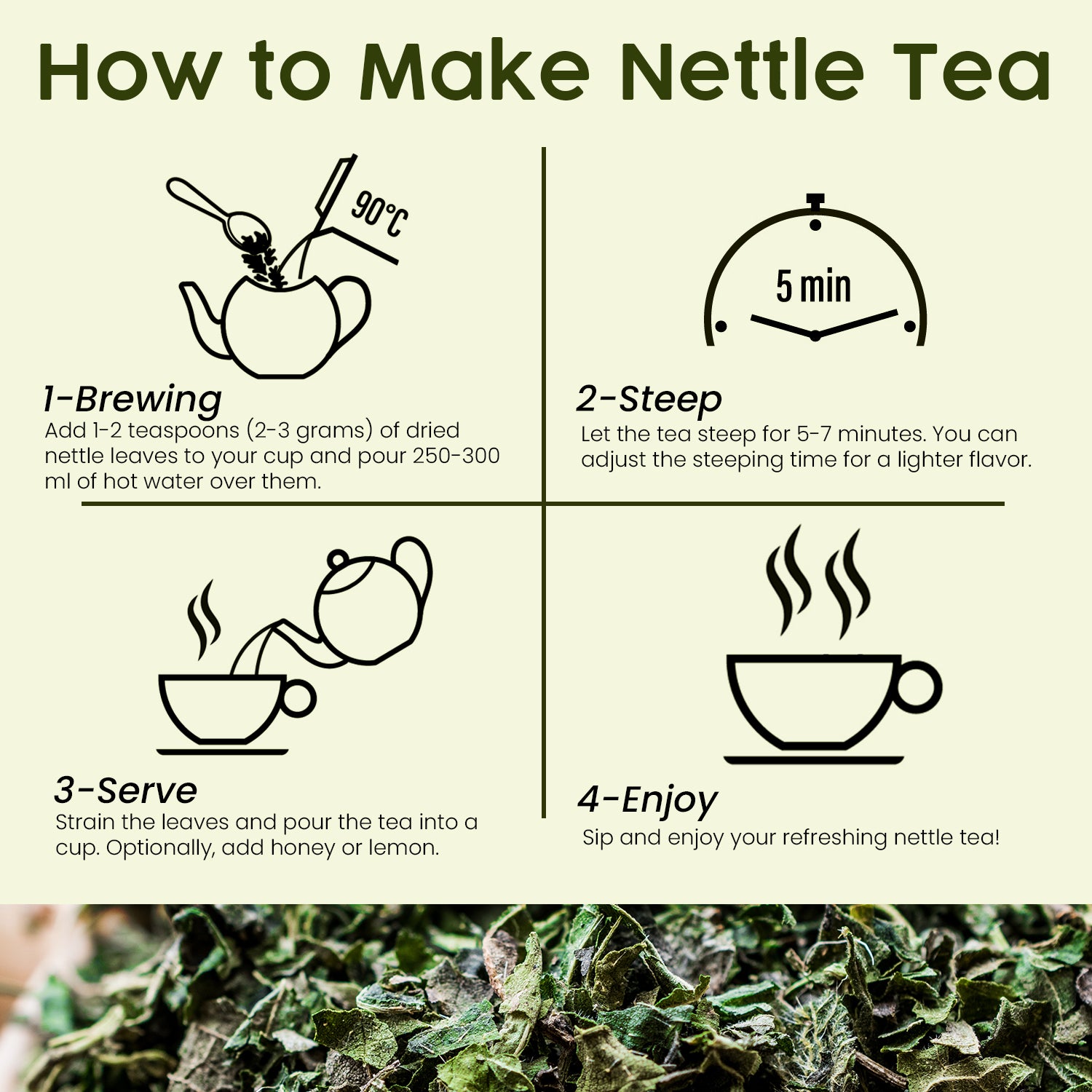 How to Make Nettle Tea

90°C

1-Brewing
Add 1-2 teaspoons (2-3 grams) of dried nettle leaves to your cup and pour 250-300 ml of hot water over them.

5 min

2-Steep
Let the tea steep for 5-7 minutes. You can adjust the steeping time for a lighter flavor.

3-Serve
Strain the leaves and pour the tea into a cup. Optionally, add honey or lemon.

4-Enjoy
Sip and enjoy your refreshing nettle tea!