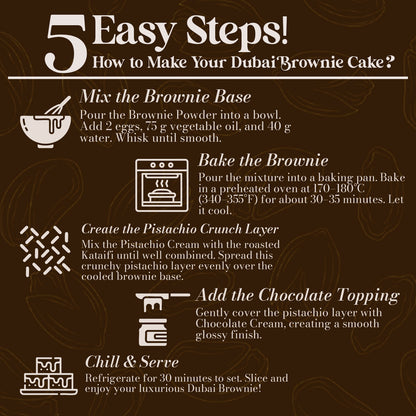 5 Easy Steps!
How to Make Your Dubai Brownie Cake?

Mix the Brownie Base
Pour the Brownie Powder into a bowl. Add 2 eggs, 75 g vegetable oil, and 40 g water. Whisk until smooth.

Bake the Brownie
Pour the mixture into a baking pan. Bake in a preheated oven at 170–180°C (340–355°F) for about 30–35 minutes. Let it cool.

Create the Pistachio Crunch Layer
Mix the Pistachio Cream with the roasted Kataifi until well combined. Spread this crunchy pistachio layer evenly over the cooled brownie base.

Add the Chocolate Topping
Gently cover the pistachio layer with Chocolate Cream, creating a smooth glossy finish.

Chill & Serve
Refrigerate for 30 minutes to set. Slice and enjoy your luxurious Dubai Brownie!