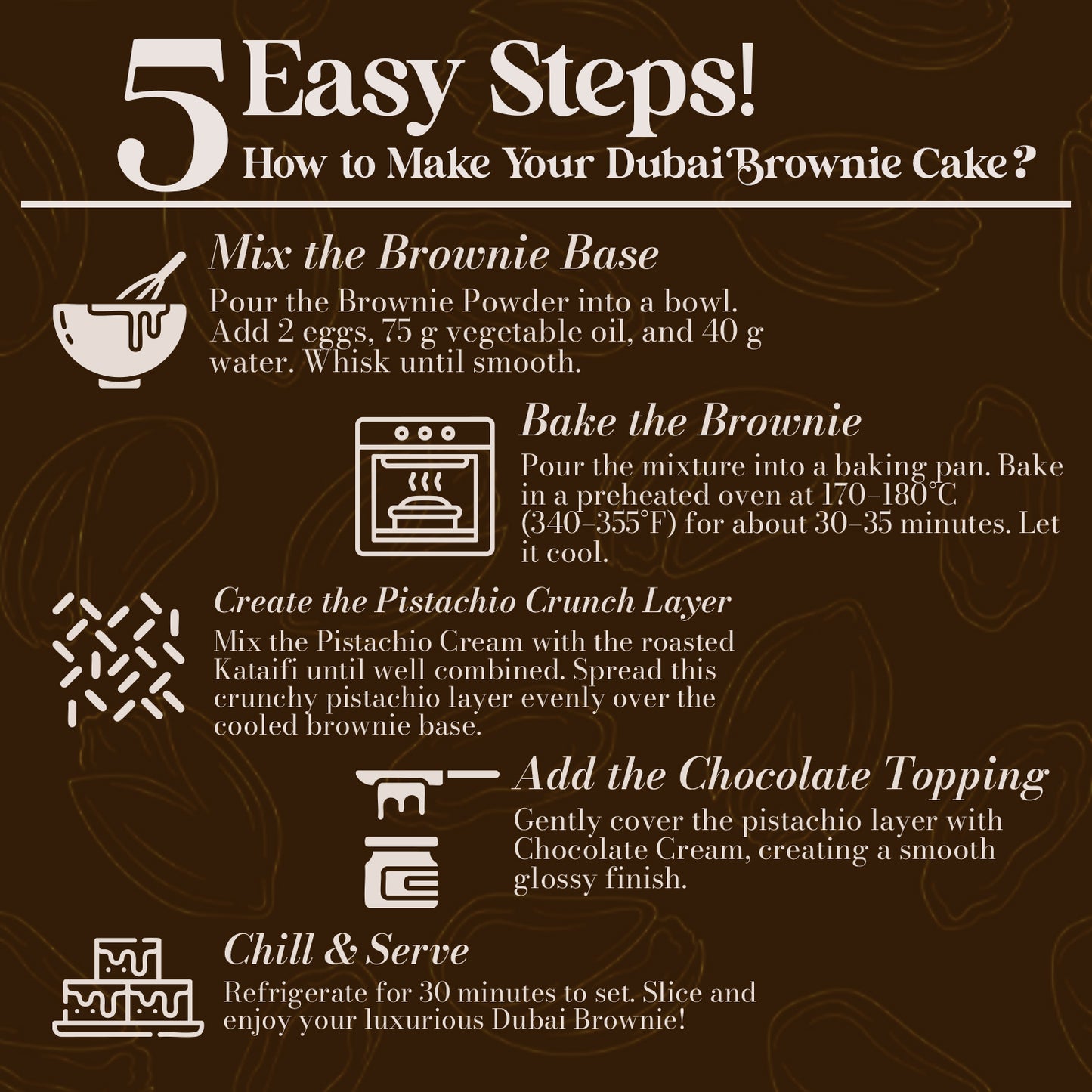 5 Easy Steps!
How to Make Your Dubai Brownie Cake?

Mix the Brownie Base
Pour the Brownie Powder into a bowl. Add 2 eggs, 75 g vegetable oil, and 40 g water. Whisk until smooth.

Bake the Brownie
Pour the mixture into a baking pan. Bake in a preheated oven at 170–180°C (340–355°F) for about 30–35 minutes. Let it cool.

Create the Pistachio Crunch Layer
Mix the Pistachio Cream with the roasted Kataifi until well combined. Spread this crunchy pistachio layer evenly over the cooled brownie base.

Add the Chocolate Topping
Gently cover the pistachio layer with Chocolate Cream, creating a smooth glossy finish.

Chill & Serve
Refrigerate for 30 minutes to set. Slice and enjoy your luxurious Dubai Brownie!