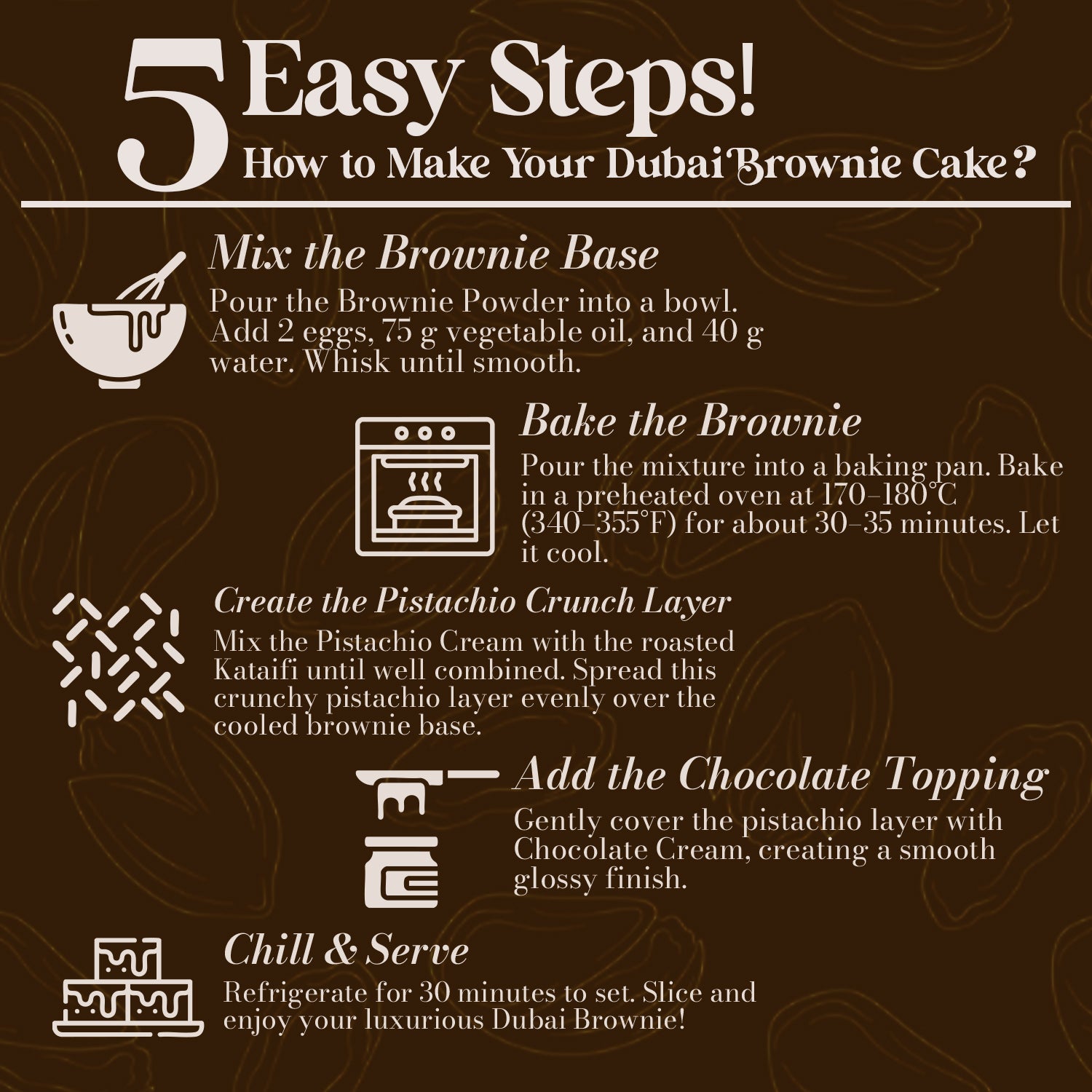 5 Easy Steps!
How to Make Your Dubai Brownie Cake?

Mix the Brownie Base
Pour the Brownie Powder into a bowl. Add 2 eggs, 75 g vegetable oil, and 40 g water. Whisk until smooth.

Bake the Brownie
Pour the mixture into a baking pan. Bake in a preheated oven at 170–180°C (340–355°F) for about 30–35 minutes. Let it cool.

Create the Pistachio Crunch Layer
Mix the Pistachio Cream with the roasted Kataifi until well combined. Spread this crunchy pistachio layer evenly over the cooled brownie base.

Add the Chocolate Topping
Gently cover the pistachio layer with Chocolate Cream, creating a smooth glossy finish.

Chill & Serve
Refrigerate for 30 minutes to set. Slice and enjoy your luxurious Dubai Brownie!