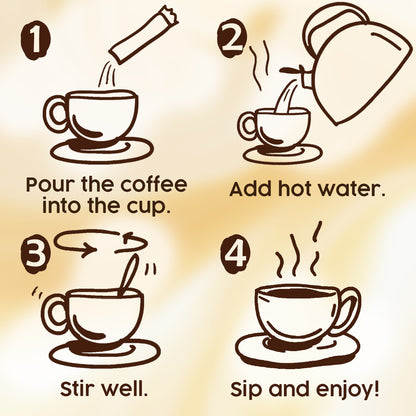 1

Pour the coffee into the cup.

2

Add hot water.

3

Stir well.

4

Sip and enjoy!