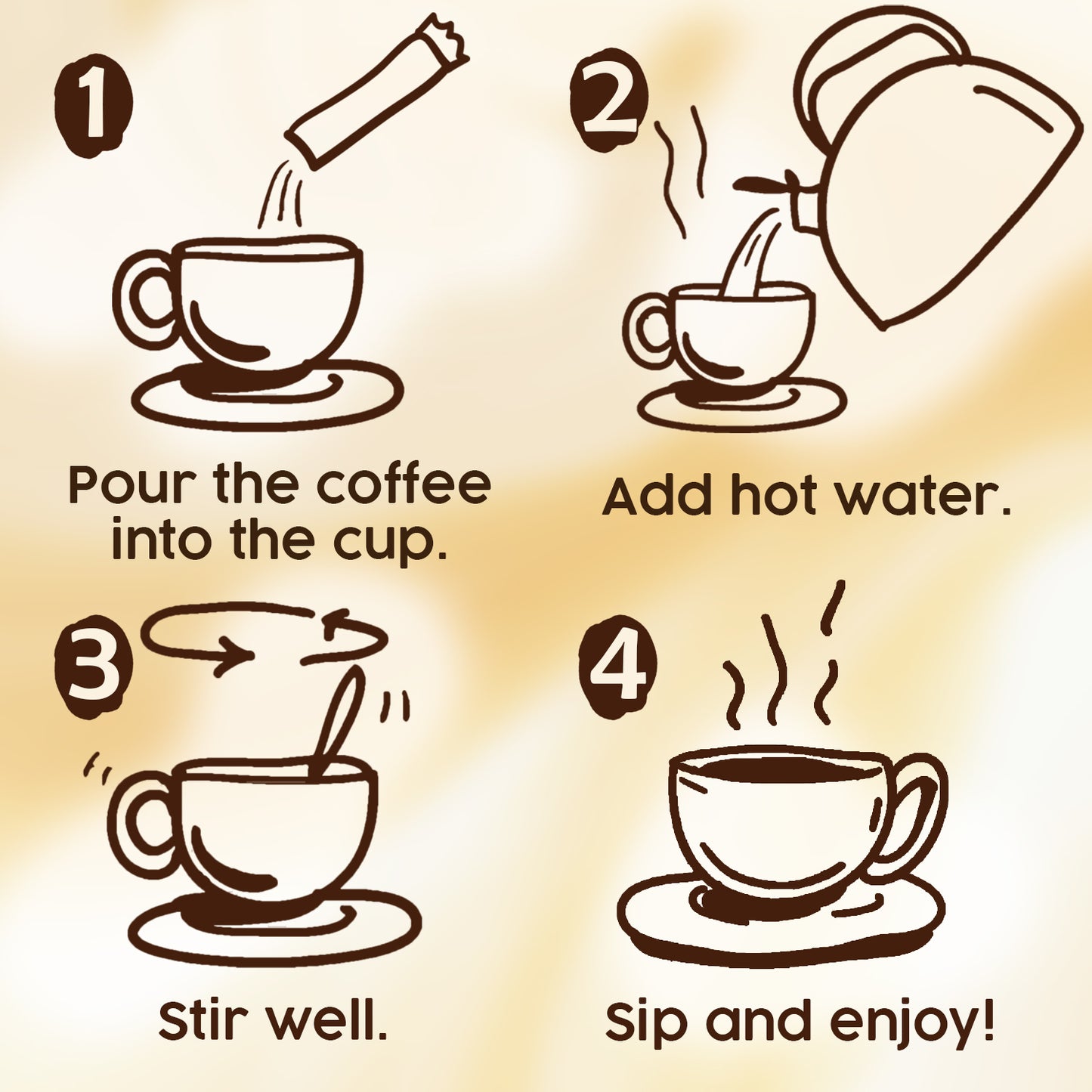 1

Pour the coffee into the cup.

2

Add hot water.

3

Stir well.

4

Sip and enjoy!