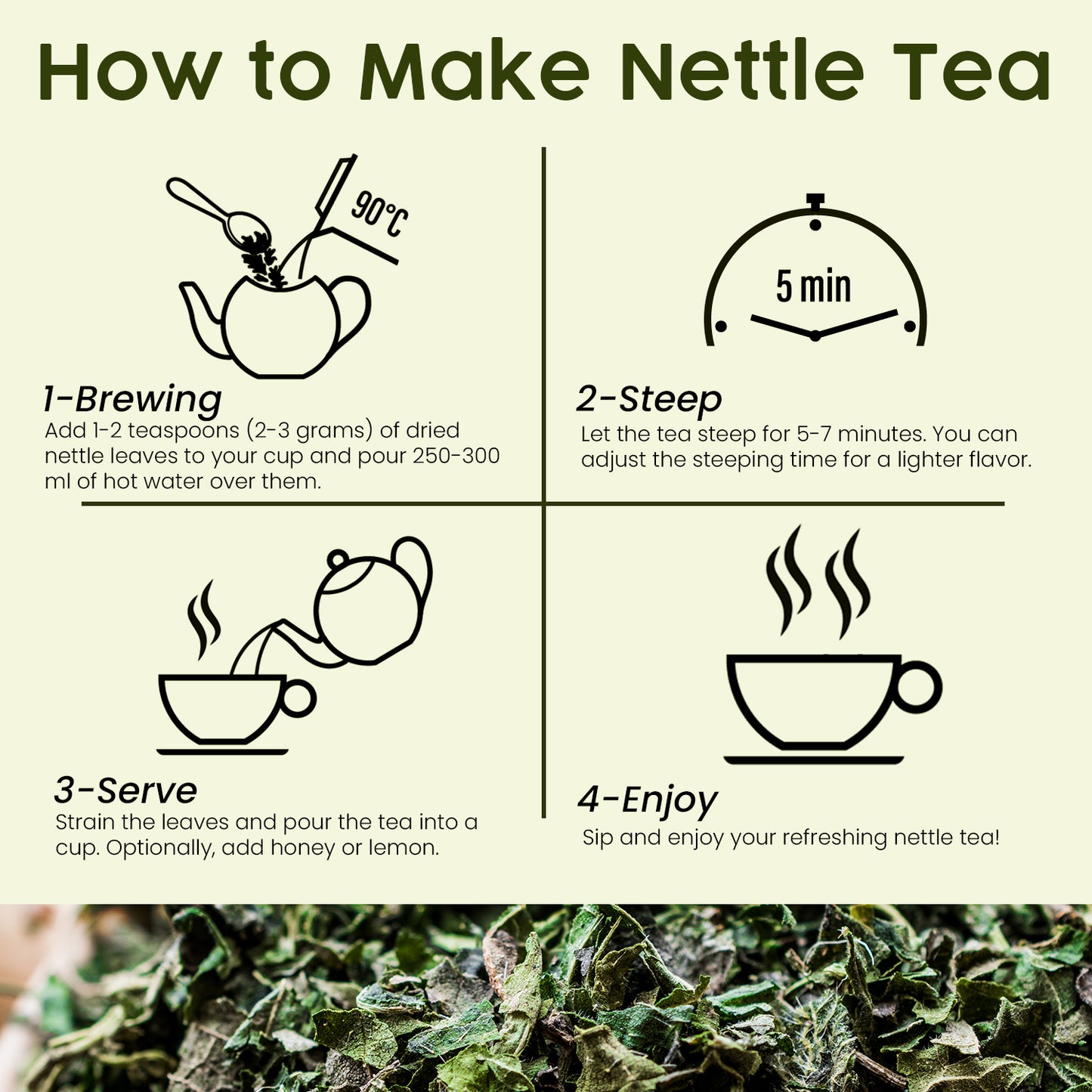 How to Make Nettle Tea

90°C

1-Brewing
Add 1-2 teaspoons (2-3 grams) of dried nettle leaves to your cup and pour 250-300 ml of hot water over them.

5 min

2-Steep
Let the tea steep for 5-7 minutes. You can adjust the steeping time for a lighter flavor.

3-Serve
Strain the leaves and pour the tea into a cup. Optionally, add honey or lemon.

4-Enjoy
Sip and enjoy your refreshing nettle tea!